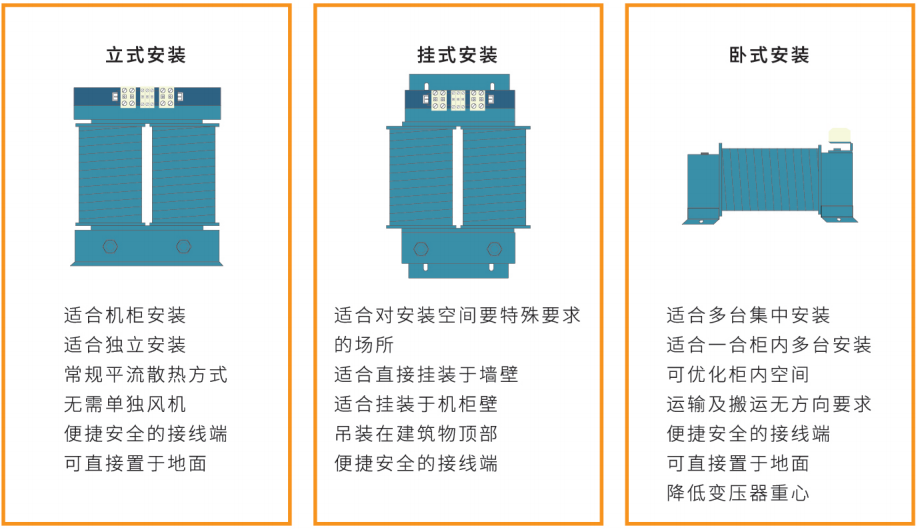 立式安装

适合机柜安装
适合独立安装
常规平流散热方式
无需单独风机
便捷安全的接线端
可直接置于地面

挂式安装

适合对安装空间要特殊要求的场所
适合直接挂装于墙壁
适合挂装于机柜壁
吊装在建筑物顶部
便捷安全的接线端

卧式安装

适合多台集中安装
适合一合柜内多台安装
可优化柜内空间
运输及搬运无方向要求
便捷安全的接线端
可直接置于地面
降低变压器重心